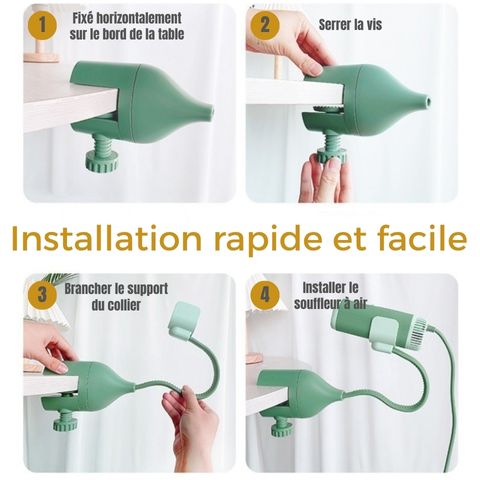 1
Fixé horizontalement sur le bord de la table

2
Serrer la vis

Installation rapide et facile

3
Brancher le support du collier

4
Installer le souffleur à air