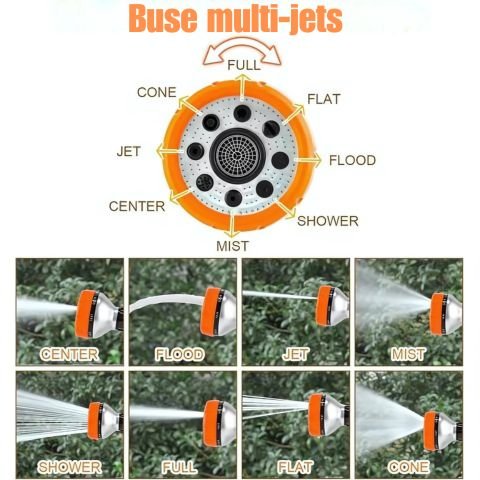 Buse multi-jets

FULL
CONE
FLAT
JET
FLOOD
CENTER
SHOWER
MIST

CENTER
FLOOD
JET
MIST

SHOWER
FULL
FLAT
CONE